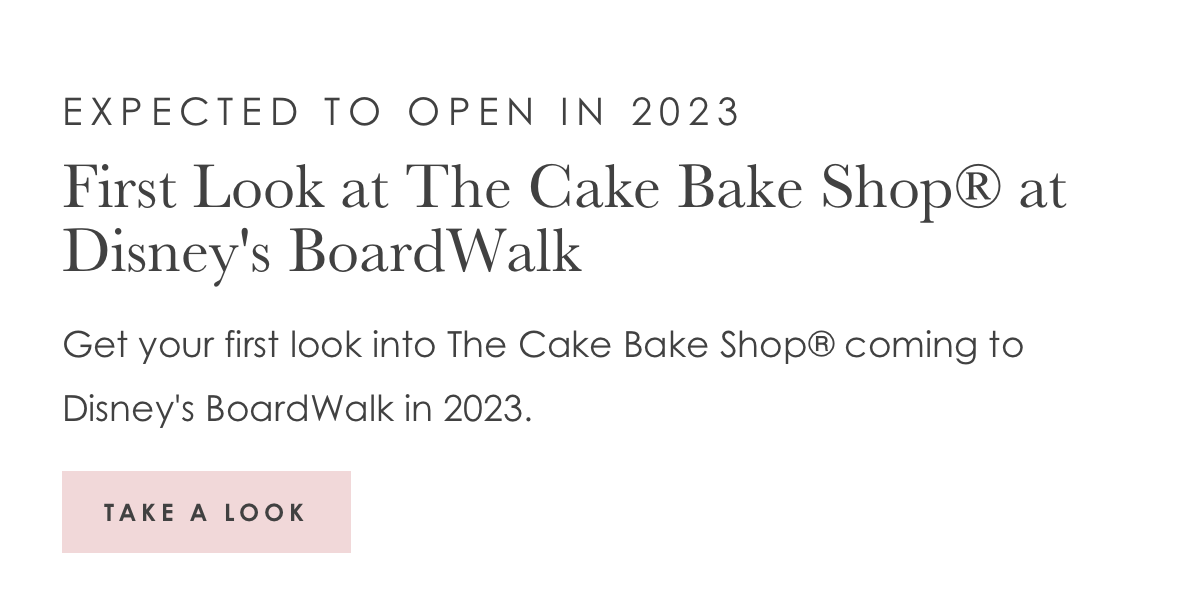 EXPECTED TO OPEN IN 2023

First Look at The Cake Bake Shop® at Disney's BoardWalk

Get your first look into The Cake Bake Shop® coming to Disney's BoardWalk in 2023.

TAKE A LOOK