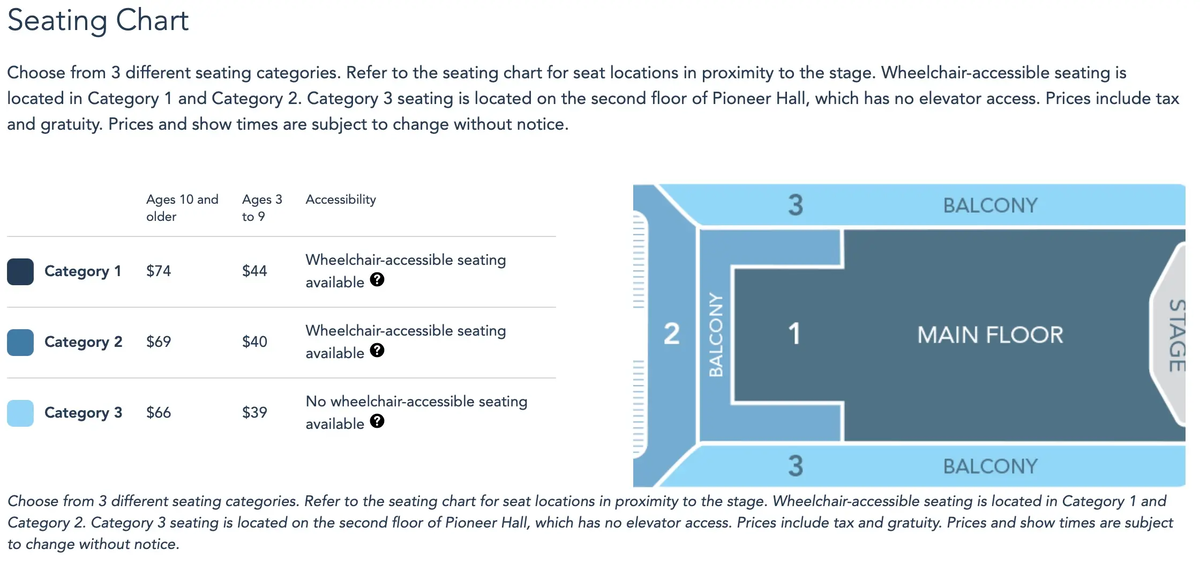 Seating Chart

Choose from 3 different seating categories. Refer to the seating chart for seat locations in proximity to the stage. Wheelchair-accessible seating is located in Category 1 and Category 2. Category 3 seating is located on the second floor of Pioneer Hall, which has no elevator access. Prices include tax and gratuity. Prices and show times are subject to change without notice.

| | Ages 10 and older | Ages 3 to 9 | Accessibility |
|---|---|---|---|
| Category 1 | $74 | $44 | Wheelchair-accessible seating available ? |
| Category 2 | $69 | $40 | Wheelchair-accessible seating available ? |
| Category 3 | $66 | $39 | No wheelchair-accessible seating available ? |

3
BALCONY
2
BALCONY
1
MAIN FLOOR
STAGE
3
BALCONY

Choose from 3 different seating categories. Refer to the seating chart for seat locations in proximity to the stage. Wheelchair-accessible seating is located in Category 1 and Category 2. Category 3 seating is located on the second floor of Pioneer Hall, which has no elevator access. Prices include tax and gratuity. Prices and show times are subject to change without notice.