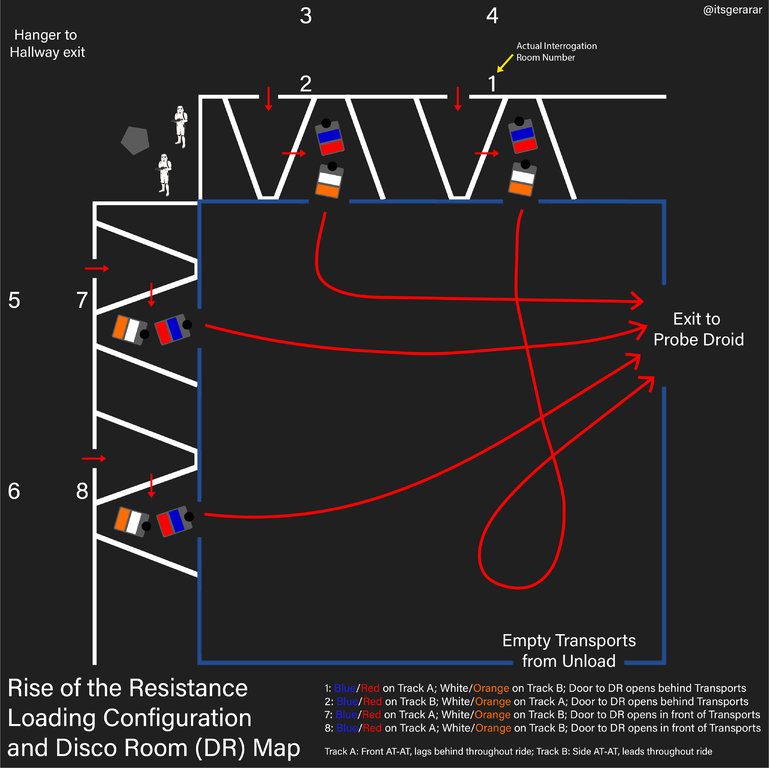 @itsgerarar

Hanger to Hallway exit

3

4

Actual Interrogation Room Number

2

1

5

7

6

8

Exit to Probe Droid

Empty Transports from Unload

Rise of the Resistance Loading Configuration and Disco Room (DR) Map

1: Blue/Red on Track A; White/Orange on Track B; Door to DR opens behind Transports
2: Blue/Red on Track B; White/Orange on Track A; Door to DR opens behind Transports
7: Blue/Red on Track A; White/Orange on Track B; Door to DR opens in front of Transports
8: Blue/Red on Track A; White/Orange on Track B; Door to DR opens in front of Transports

Track A: Front AT-AT, lags behind throughout ride; Track B: Side AT-AT, leads throughout ride